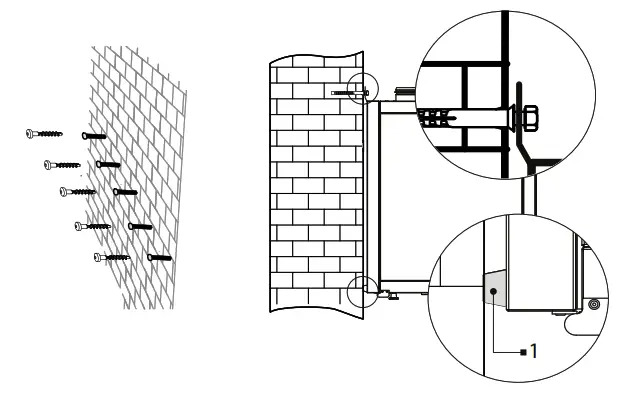 1