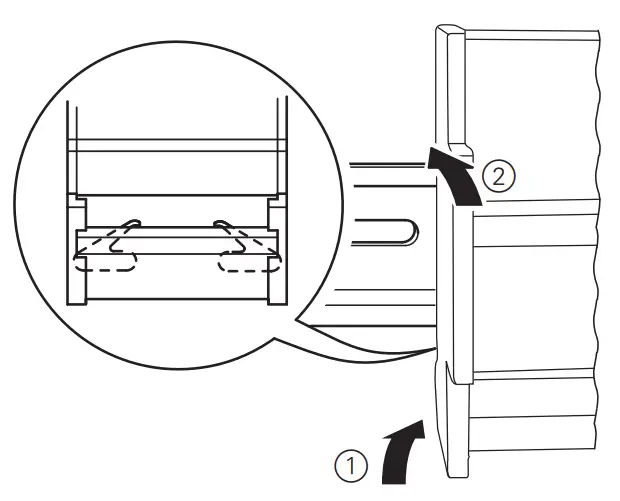 2

1