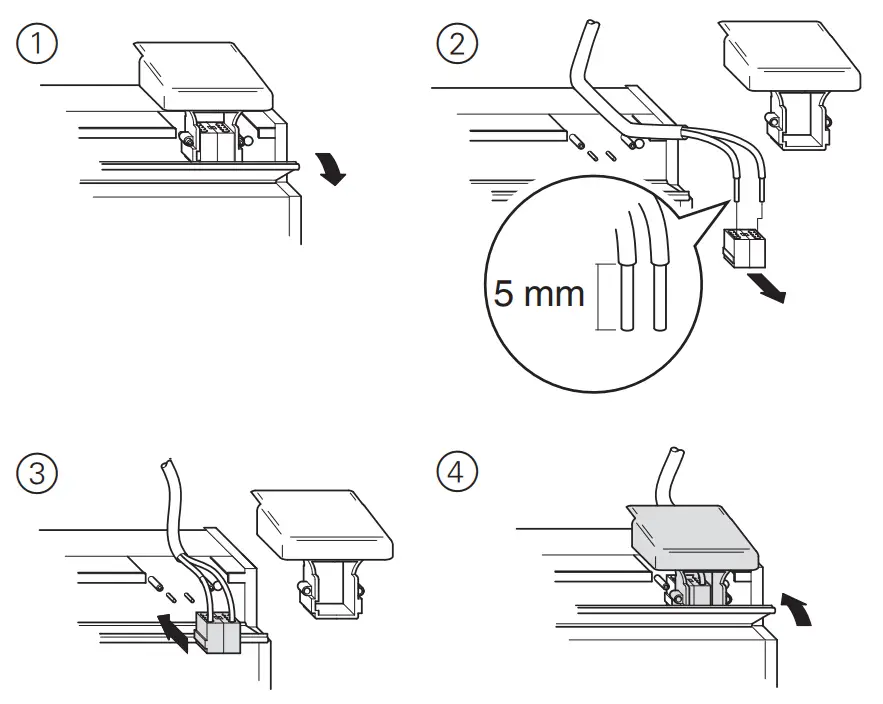 1

2

5 mm

3

4