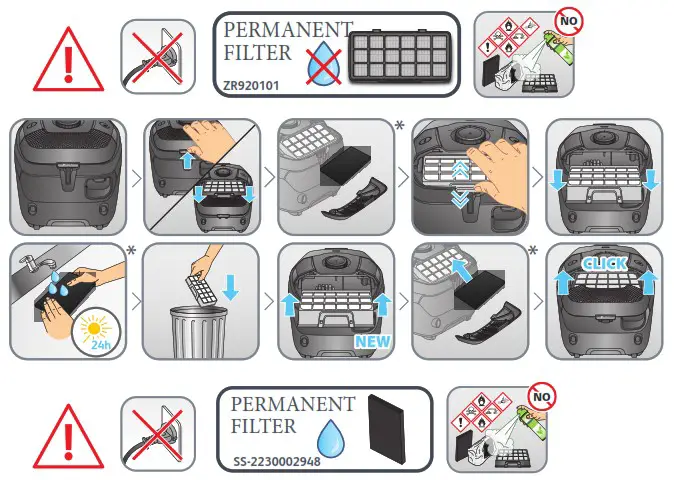 PERMANENT FILTER
ZR920101
NO
*
*
24h
NEW
*
CLICK
PERMANENT FILTER
SS-2230002948
NO