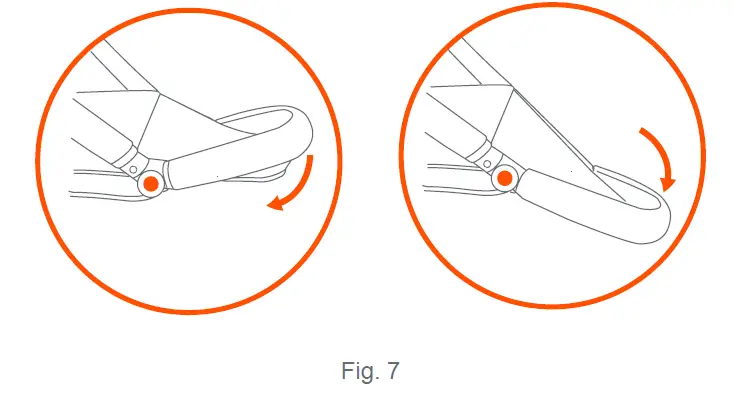 Fig. 7