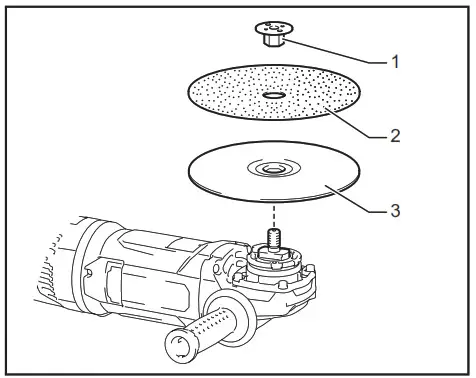 1
2
3