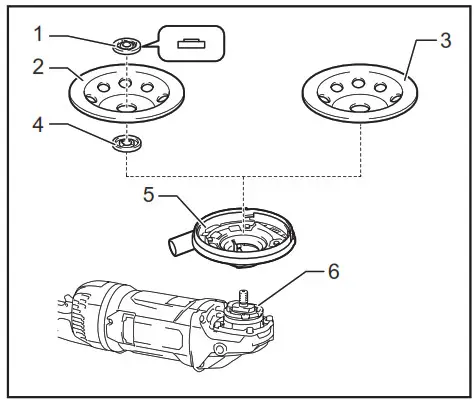 1
2
3
4
5
6