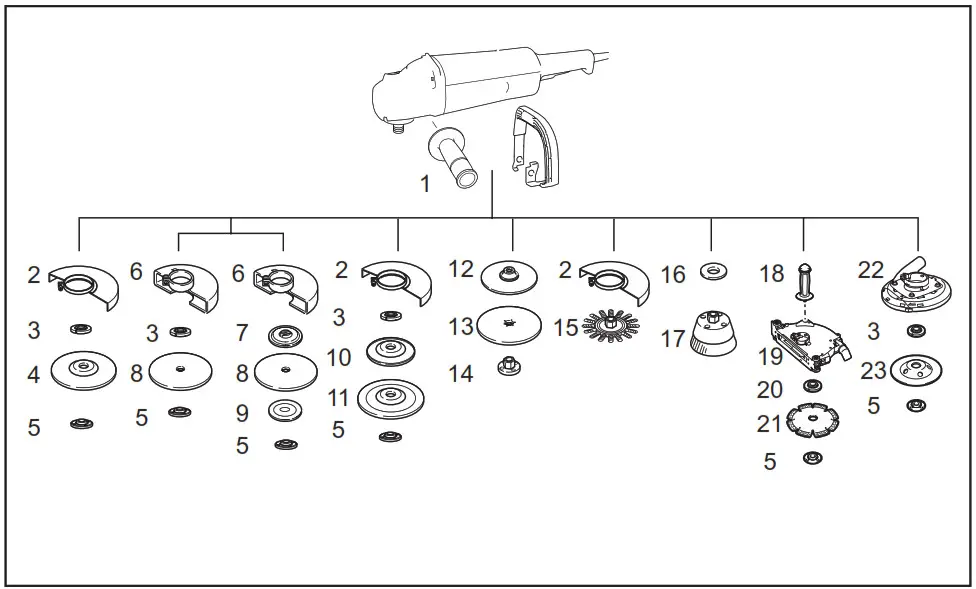 1

2
3
4
5

6
3
8
5

6
7
8
9
5

2
3
10
11
5

12
13
14

2
15

16
17

18
19
20
21
5

22
3
23
5