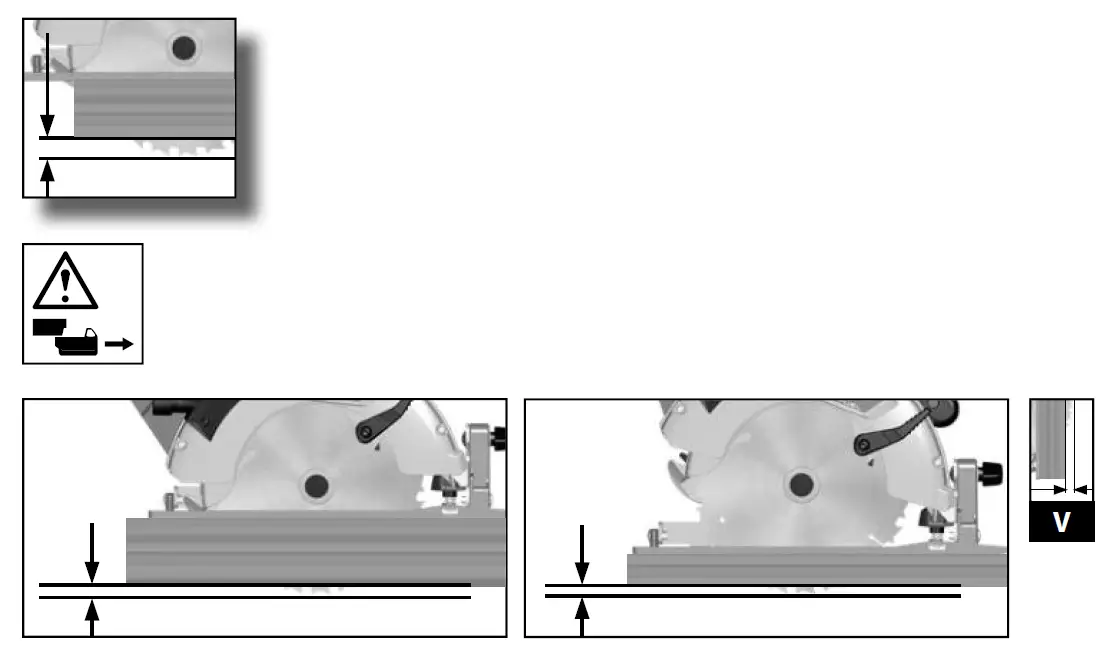 V