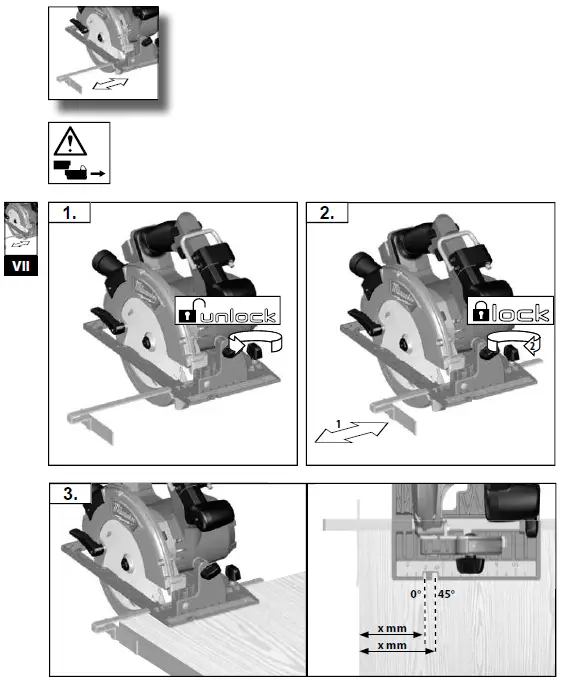 VII

1.

unlock

2.

lock

2

1

3.

0°

45°

x mm

x mm