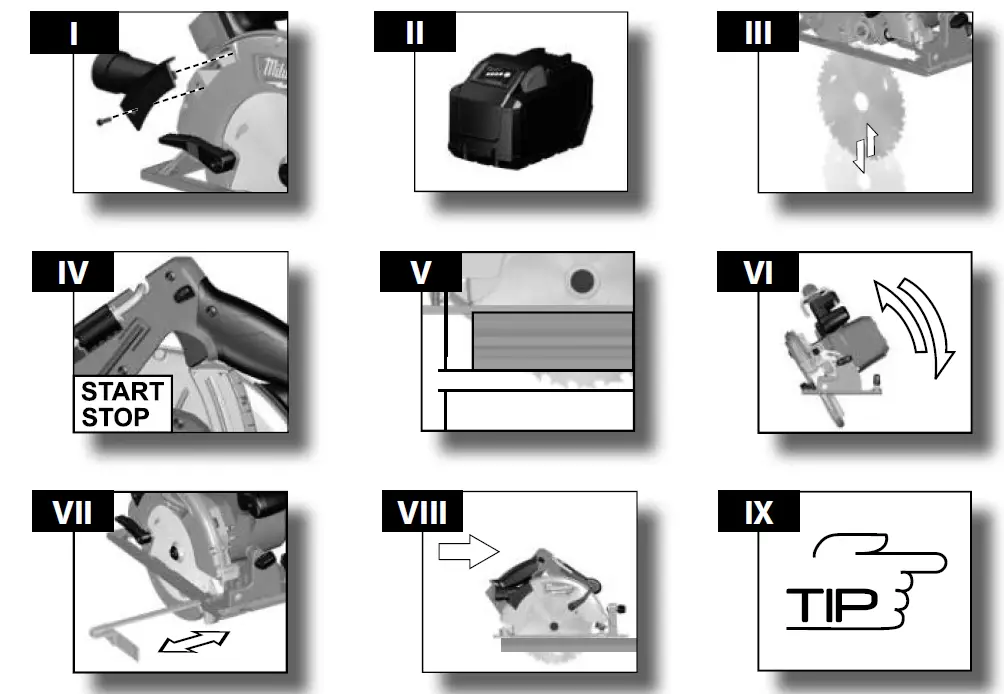 I

II

III

IV

START
STOP

V

VI

VII

VIII

IX

TIP