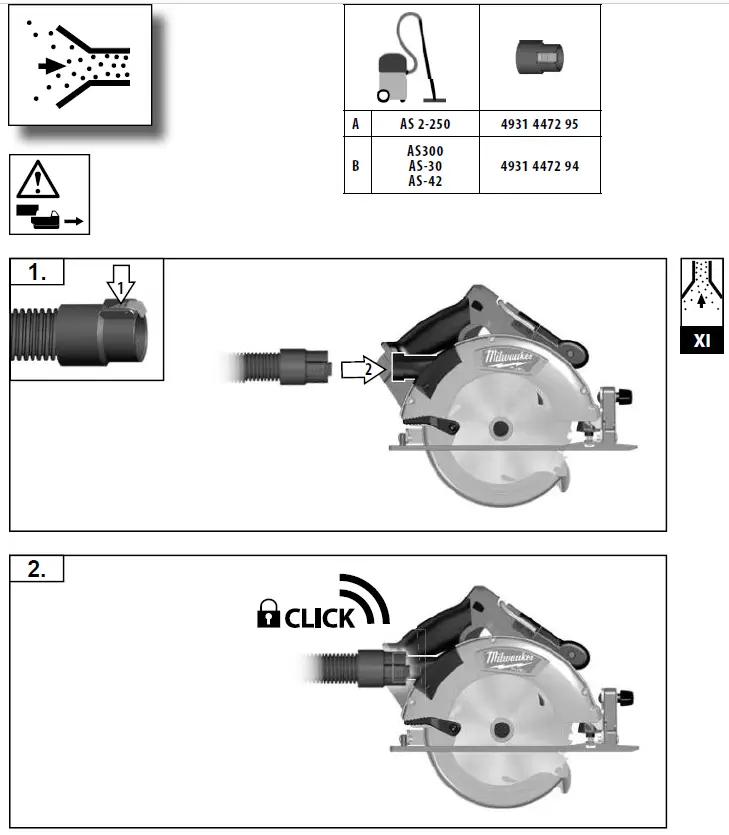 | | | |
|---|---|---|
| A | AS 2-250 | 4931 4472 95 |
| B | AS300 AS-30 AS-42 | 4931 4472 94 |

1.

1

2

Milwaukee

XI

2.

CLICK

Milwaukee