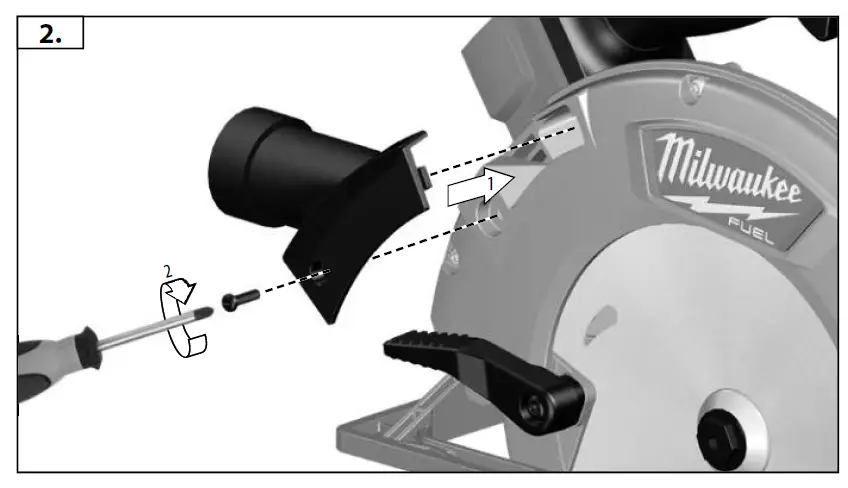 2.

1

2

Milwaukee
FUEL