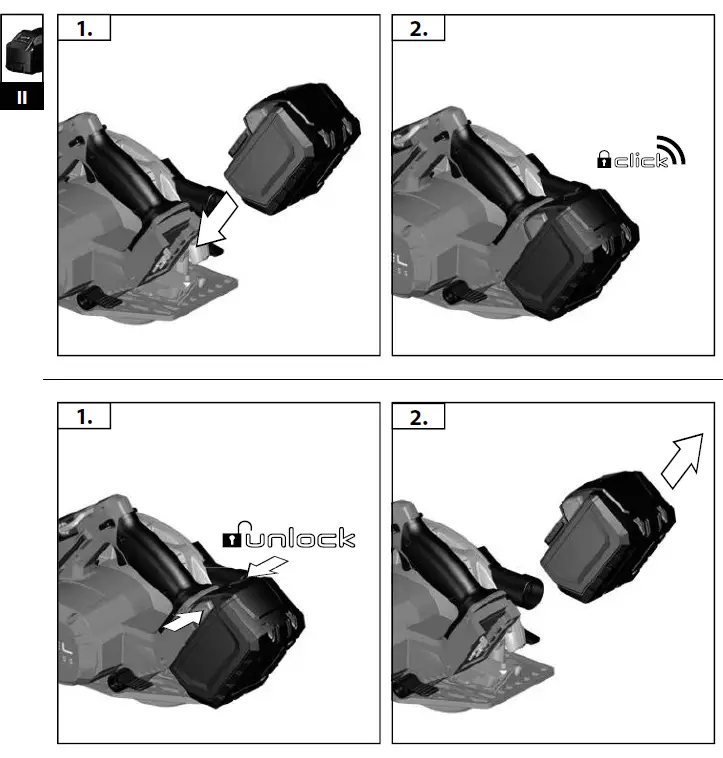 II

1.

2.

click

1.

unlock

2.