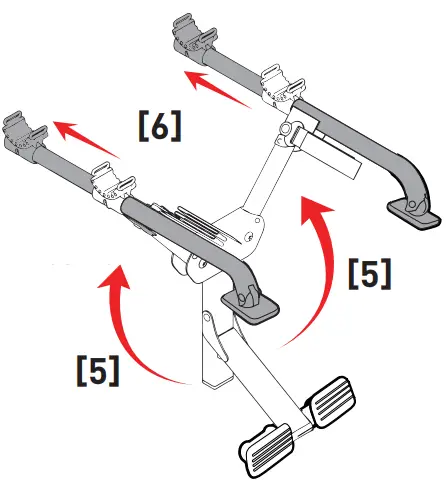 [6]

[5]

[5]