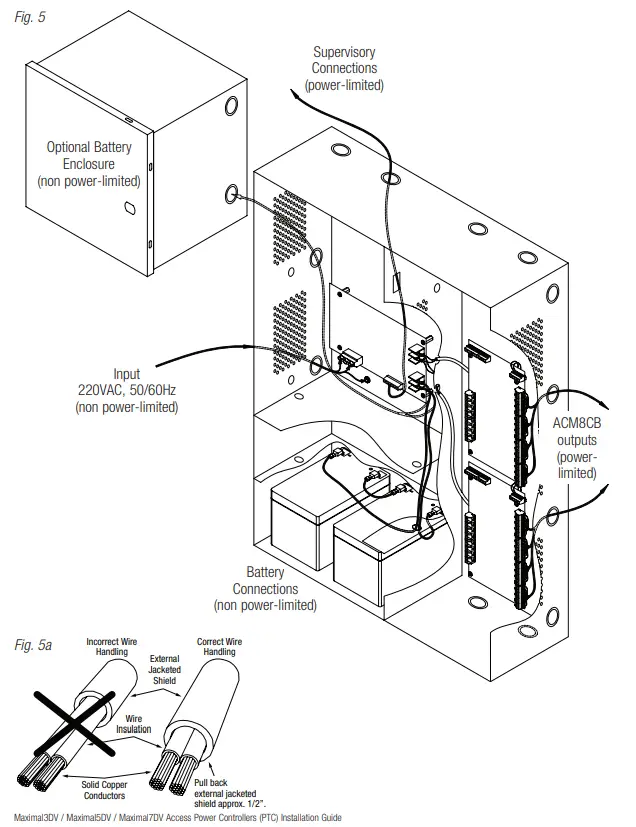 Fig. 5

Supervisory Connections (power-limited)

Optional Battery Enclosure (non power-limited)

Input 220VAC, 50/60Hz (non power-limited)

ACM8CB outputs (power-limited)

Battery Connections (non power-limited)

Fig. 5a

Incorrect Wire Handling

Correct Wire Handling

External Jacketed Shield

Wire Insulation

Solid Copper Conductors

Pull back external jacketed shield approx. 1/2".

Maximal3DV / Maximal5DV / Maximal7DV Access Power Controllers (PTC) Installation Guide