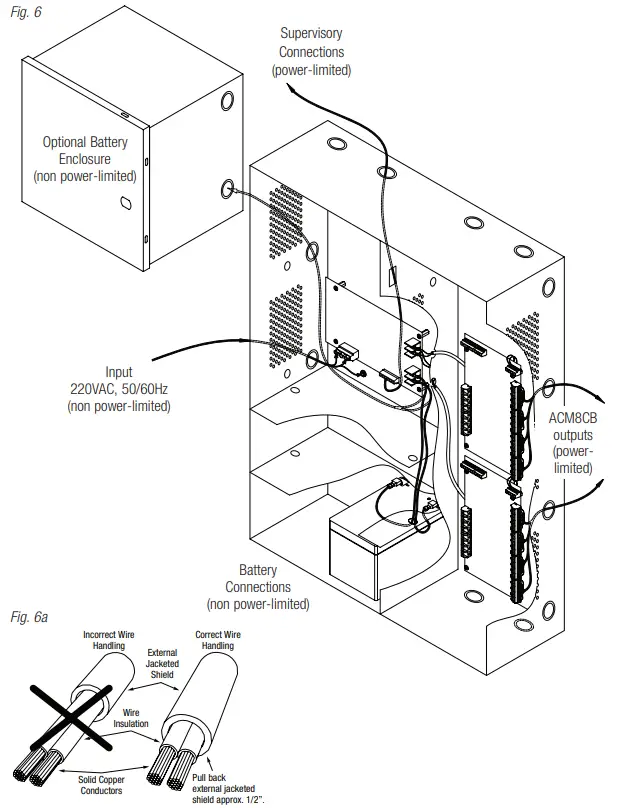 Fig. 6

Supervisory Connections (power-limited)

Optional Battery Enclosure (non power-limited)

Input 220VAC, 50/60Hz (non power-limited)

ACM8CB outputs (power-limited)

Battery Connections (non power-limited)

Fig. 6a

Incorrect Wire Handling

Correct Wire Handling

External Jacketed Shield

Wire Insulation

Solid Copper Conductors

Pull back external jacketed shield approx. 1/2".