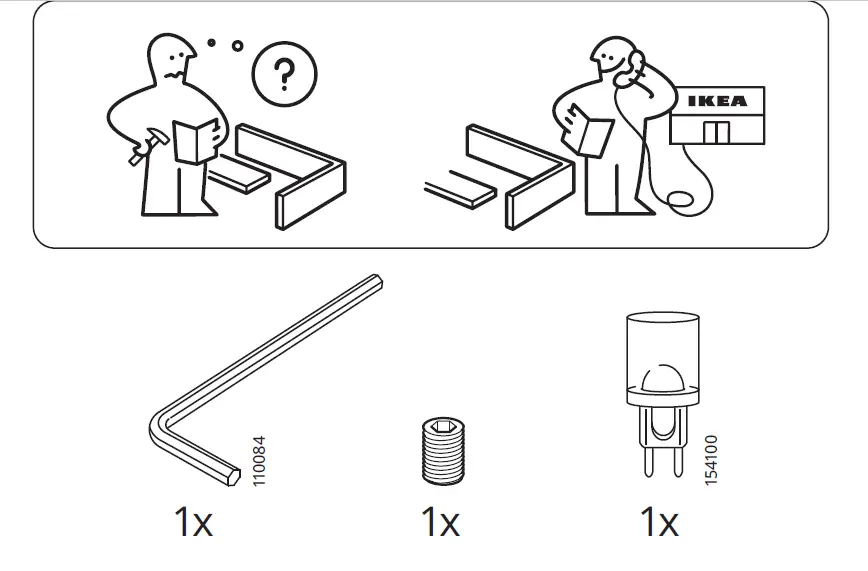 ?

IKEA

110084
1x

1x

154100
1x