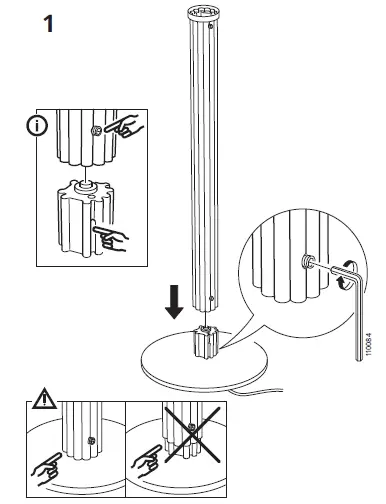 1

110084