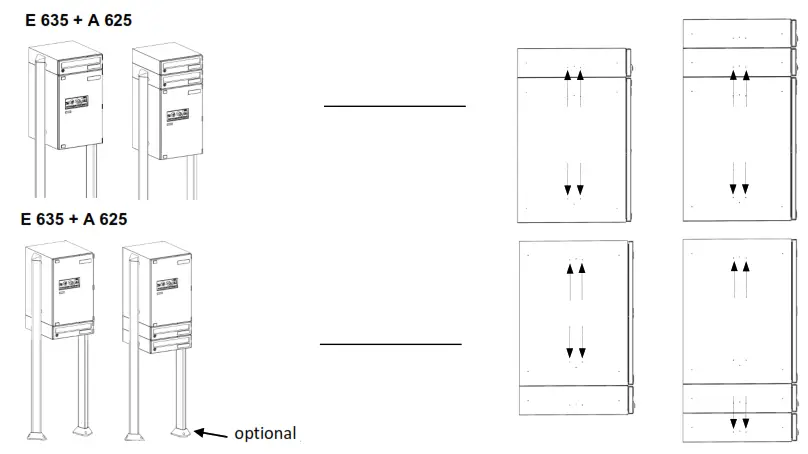 E 635 + A 625

E 635 + A 625

optional