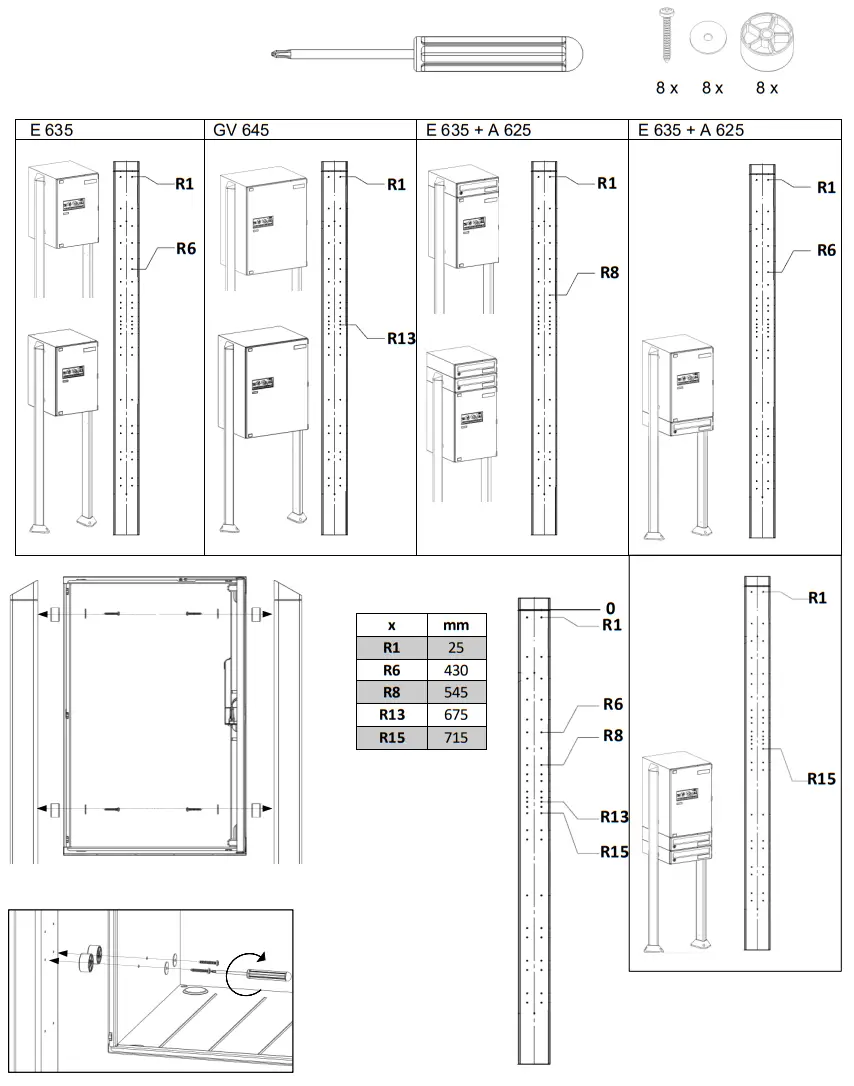 8 x 8 x 8 x

E 635

R1

R6

GV 645

R1

R13

E 635 + A 625

R1

R8

E 635 + A 625

R1

R6

| x | mm |
|---|---|
| R1 | 25 |
| R6 | 430 |
| R8 | 545 |
| R13 | 675 |
| R15 | 715 |

0

R1

R6

R8

R13

R15

R1

R15