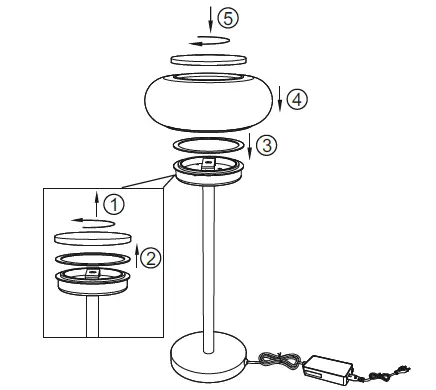 ⑤
④
③
①
②