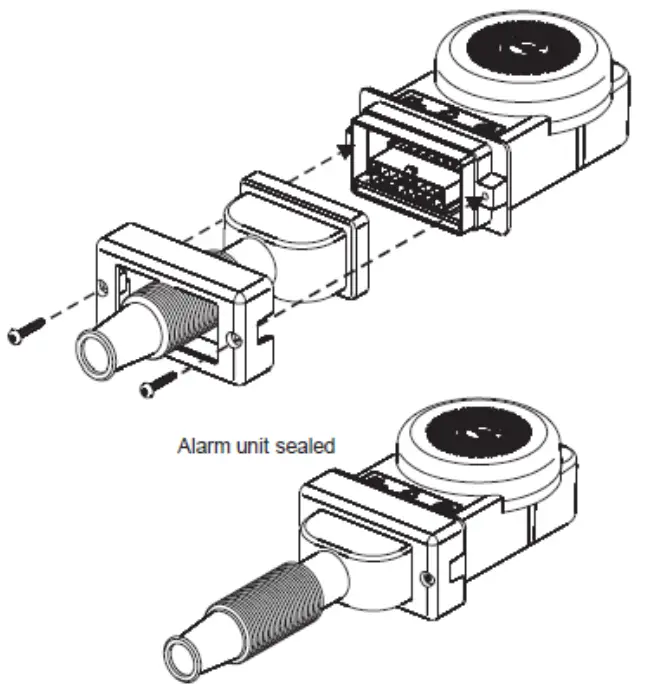 Alarm unit sealed