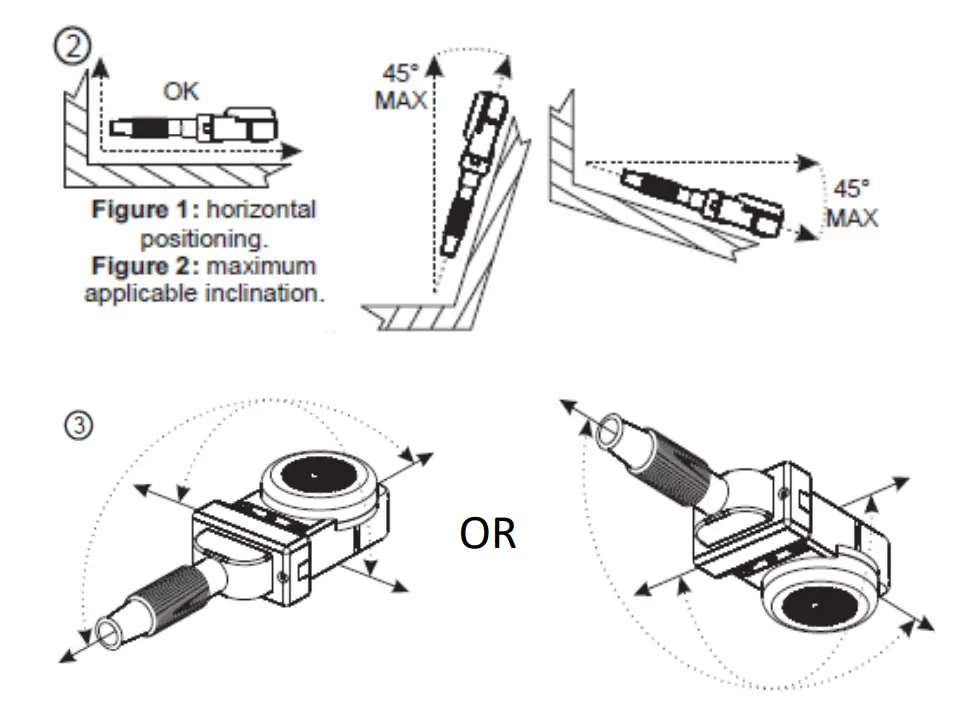 ②

OK

Figure 1: horizontal positioning.
Figure 2: maximum applicable inclination.

45°
MAX

45°
MAX

③

OR