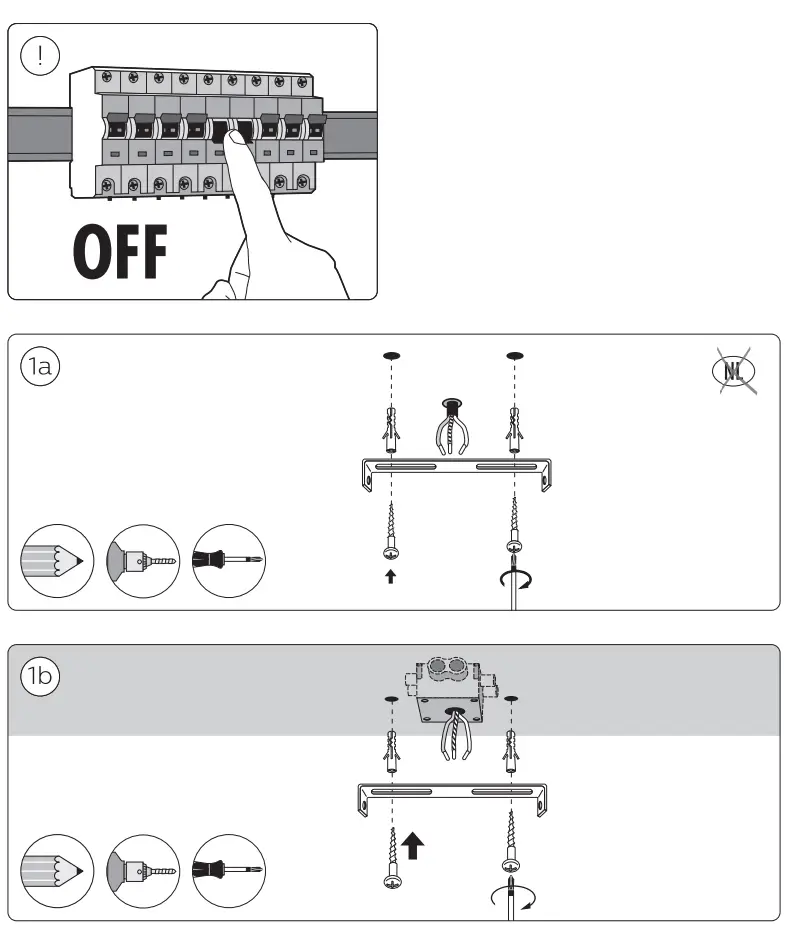 !

OFF

1a

NL

1b