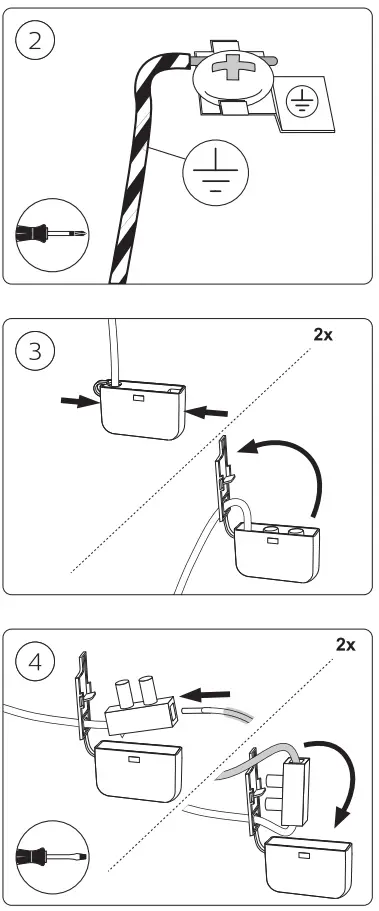 2

3
2x

4
2x