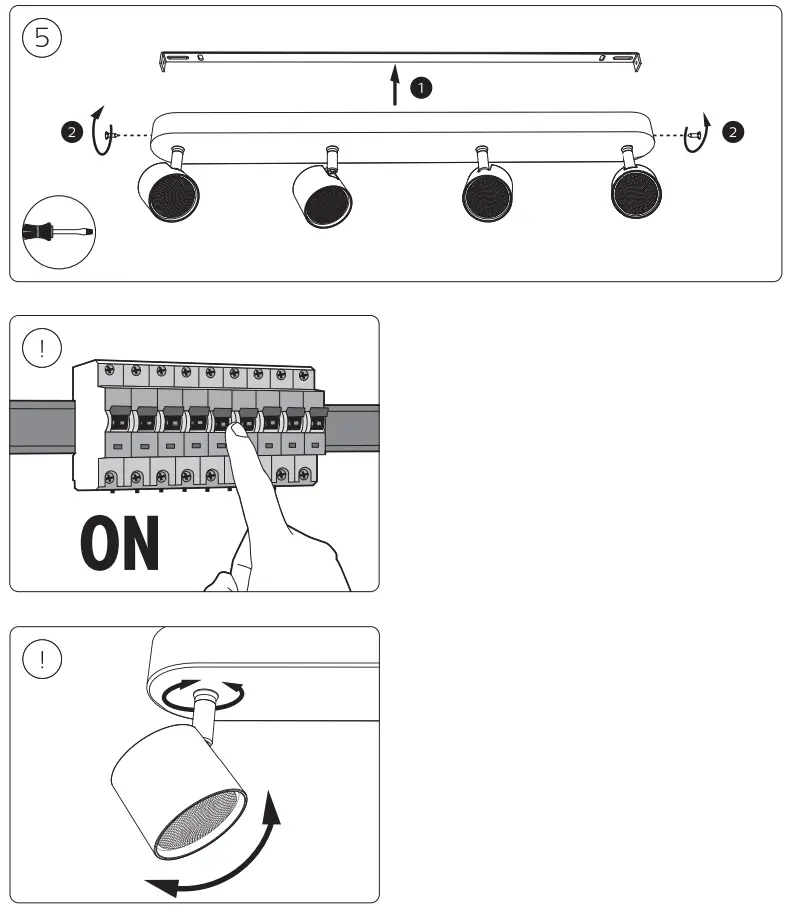 5

1

2

2

!

ON

!