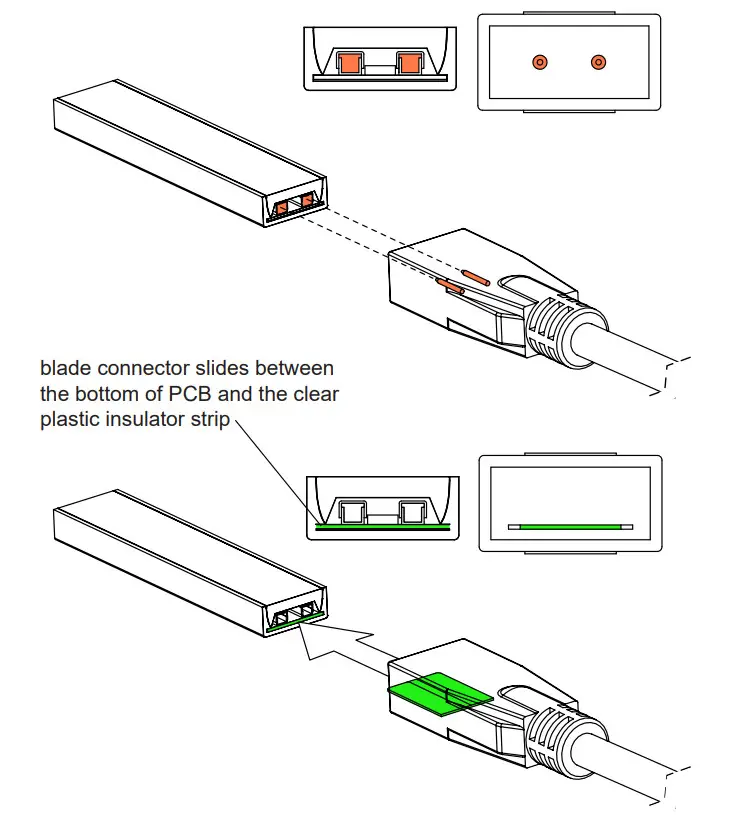 blade connector slides between the bottom of PCB and the clear plastic insulator strip