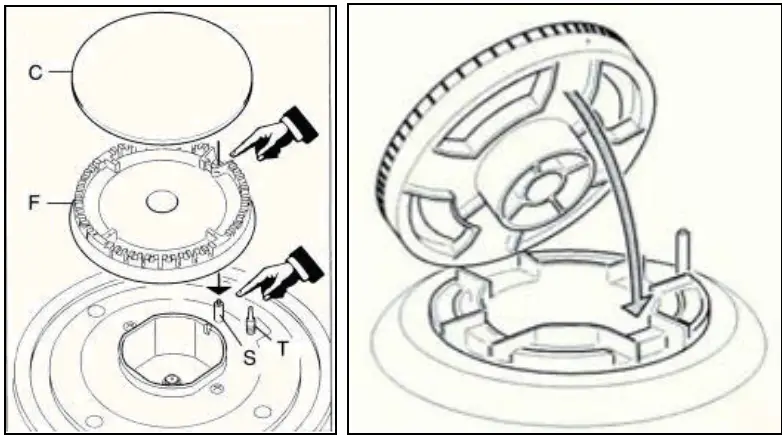 C
F
S
T