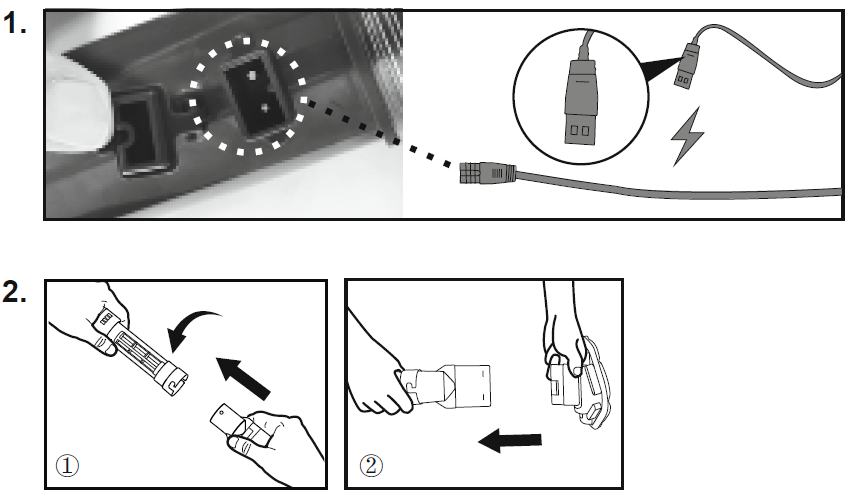 1.

2.

①

②