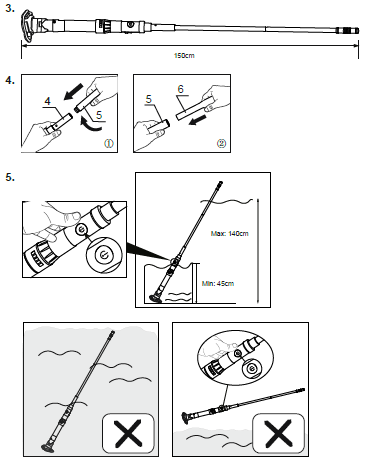 3.

150cm

4.

4

5

①

5

6

②

5.

Max: 140cm

Min: 45cm