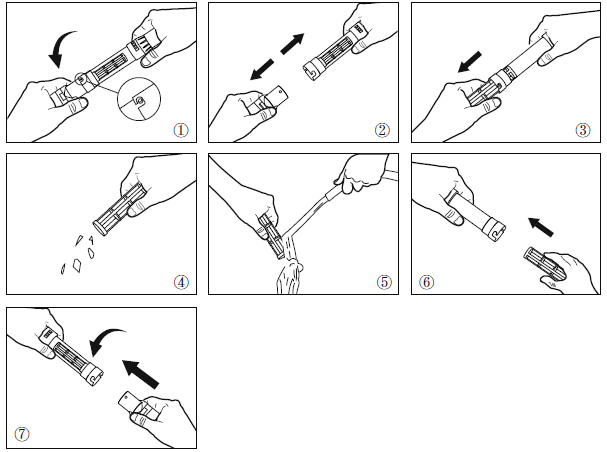 ①

②

③

④

⑤

⑥

⑦