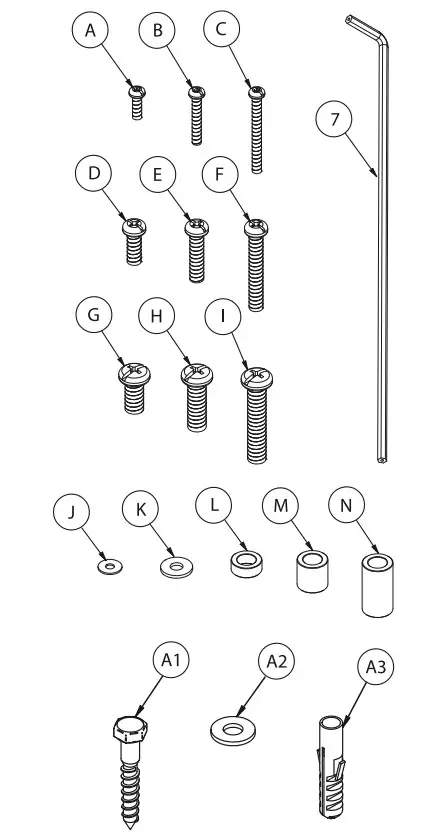 A B C
7
D E F
G H I
J K L M N
A1 A2 A3