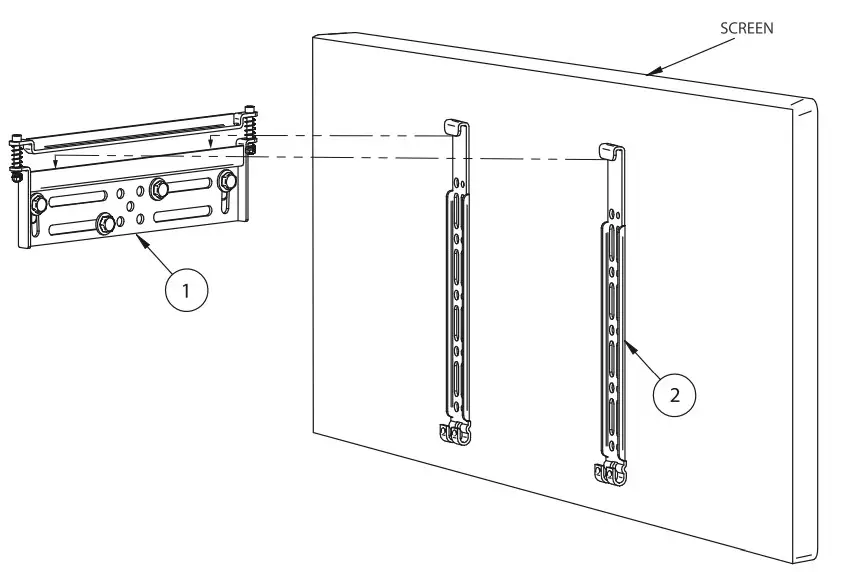 SCREEN

1

2