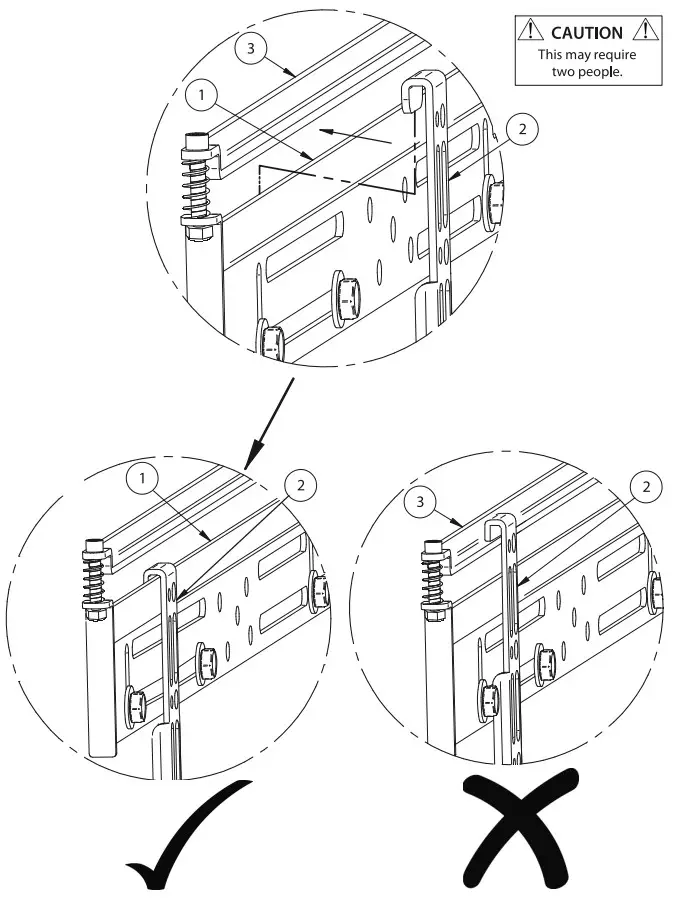 CAUTION
This may require two people.

3
1
2

1
2

3
2