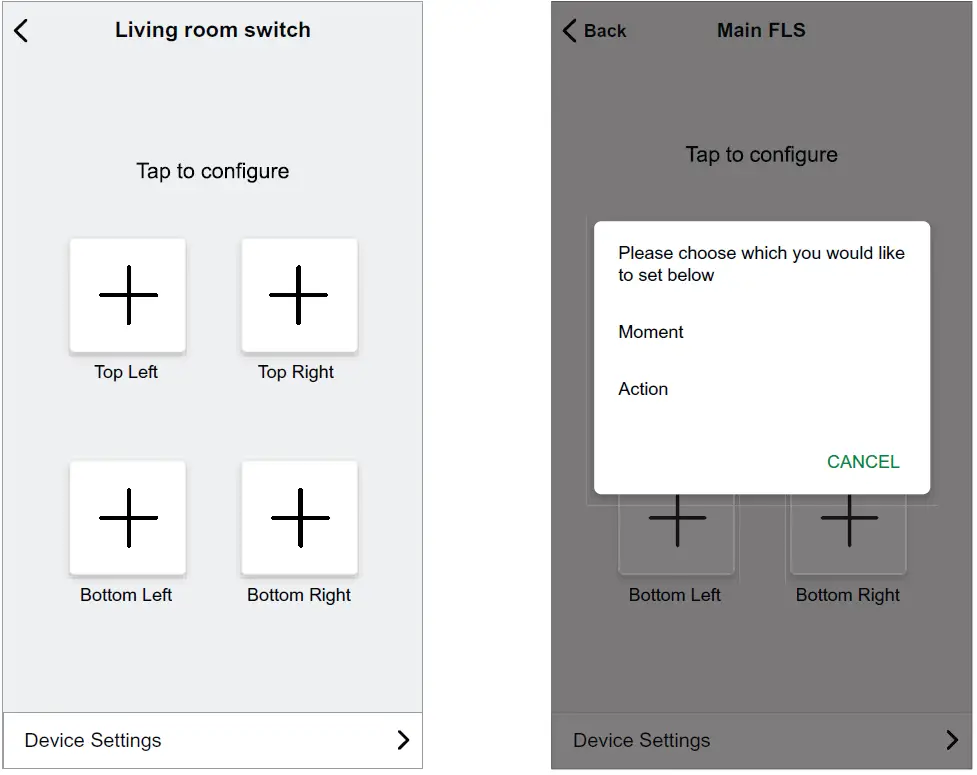 Living room switch

Tap to configure

Top Left

Top Right

Bottom Left

Bottom Right

Device Settings

Back

Main FLS

Tap to configure

Please choose which you would like to set below

Moment

Action

CANCEL

Bottom Left

Bottom Right

Device Settings