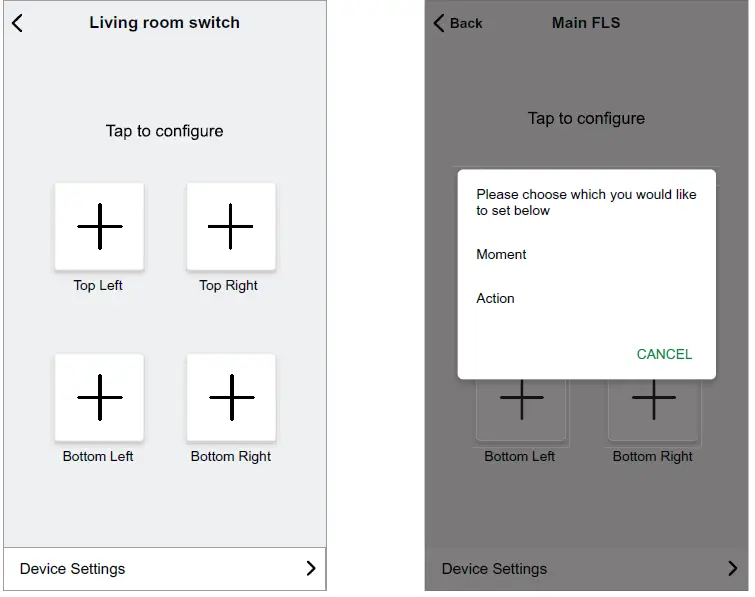 Living room switch

Tap to configure

Top Left

Top Right

Bottom Left

Bottom Right

Device Settings

Back

Main FLS

Tap to configure

Please choose which you would like to set below

Moment

Action

CANCEL

Bottom Left

Bottom Right

Device Settings