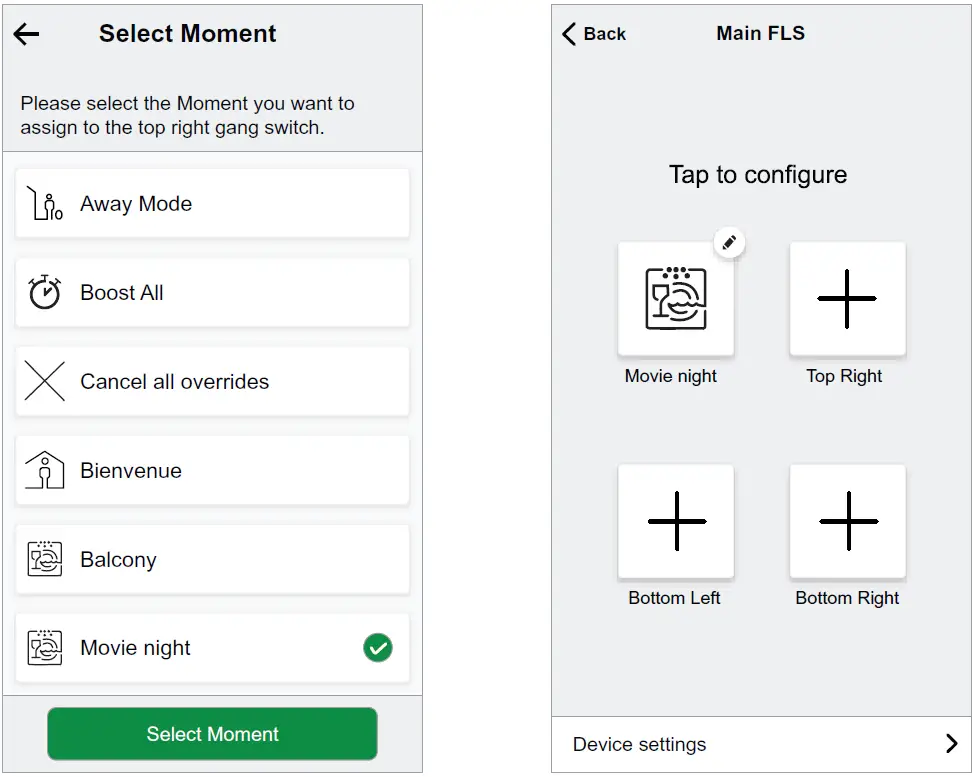 Select Moment

Please select the Moment you want to assign to the top right gang switch.

Away Mode

Boost All

Cancel all overrides

Bienvenue

Balcony

Movie night

Select Moment

Back

Main FLS

Tap to configure

Movie night

Top Right

Bottom Left

Bottom Right

Device settings