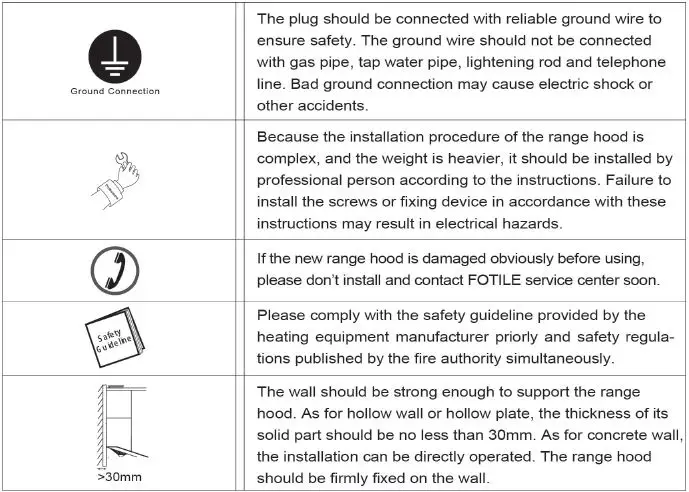 | | |
|---|---|
| Ground Connection | The plug should be connected with reliable ground wire to ensure safety. The ground wire should not be connected with gas pipe, tap water pipe, lightening rod and telephone line. Bad ground connection may cause electric shock or other accidents. |
| | Because the installation procedure of the range hood is complex, and the weight is heavier, it should be installed by professional person according to the instructions. Failure to install the screws or fixing device in accordance with these instructions may result in electrical hazards. |
| | If the new range hood is damaged obviously before using, please don't install and contact FOTILE service center soon. |
| Safety Guideline | Please comply with the safety guideline provided by the heating equipment manufacturer priorly and safety regulations published by the fire authority simultaneously. |
| >30mm | The wall should be strong enough to support the range hood. As for hollow wall or hollow plate, the thickness of its solid part should be no less than 30mm. As for concrete wall, the installation can be directly operated. The range hood should be firmly fixed on the wall. |