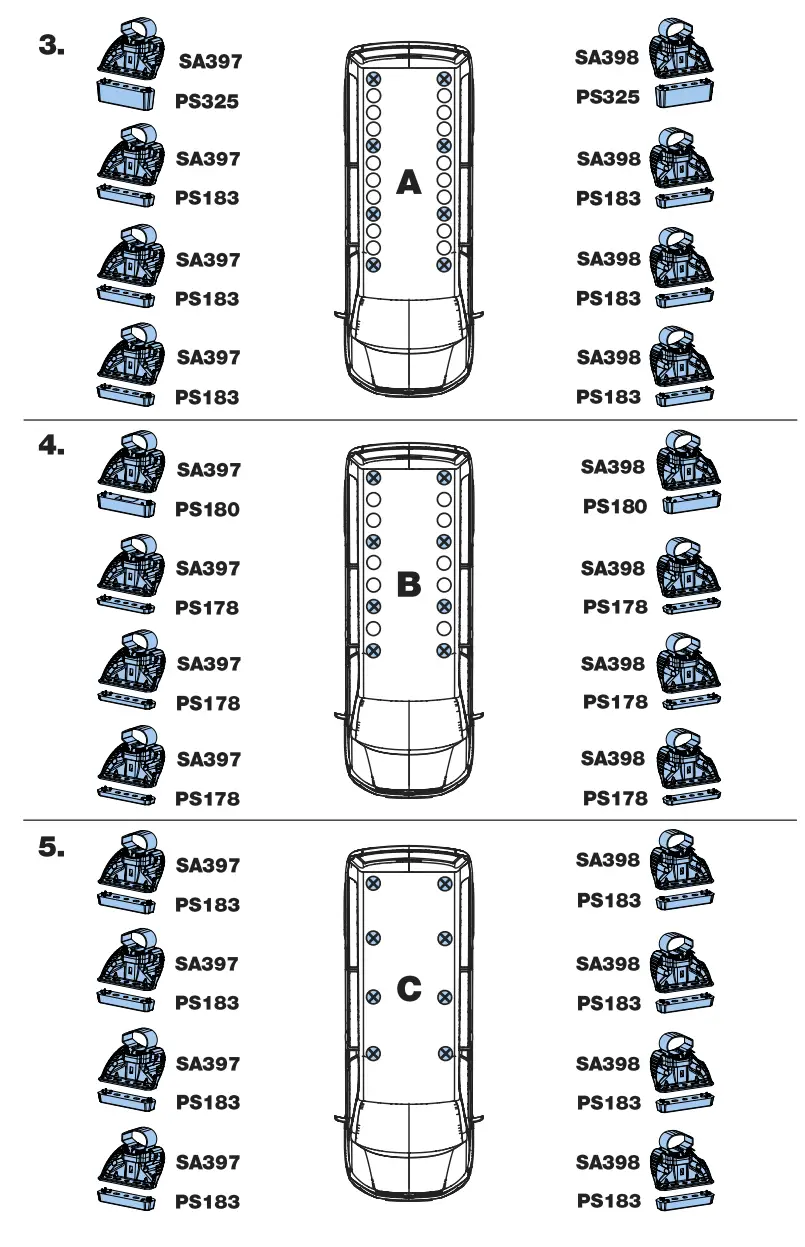 3.

SA397
PS325

SA397
PS183

SA397
PS183

SA397
PS183

A

SA398
PS325

SA398
PS183

SA398
PS183

SA398
PS183

4.

SA397
PS180

SA397
PS178

SA397
PS178

SA397
PS178

B

SA398
PS180

SA398
PS178

SA398
PS178

SA398
PS178

5.

SA397
PS183

SA397
PS183

SA397
PS183

SA397
PS183

C

SA398
PS183

SA398
PS183

SA398
PS183

SA398
PS183