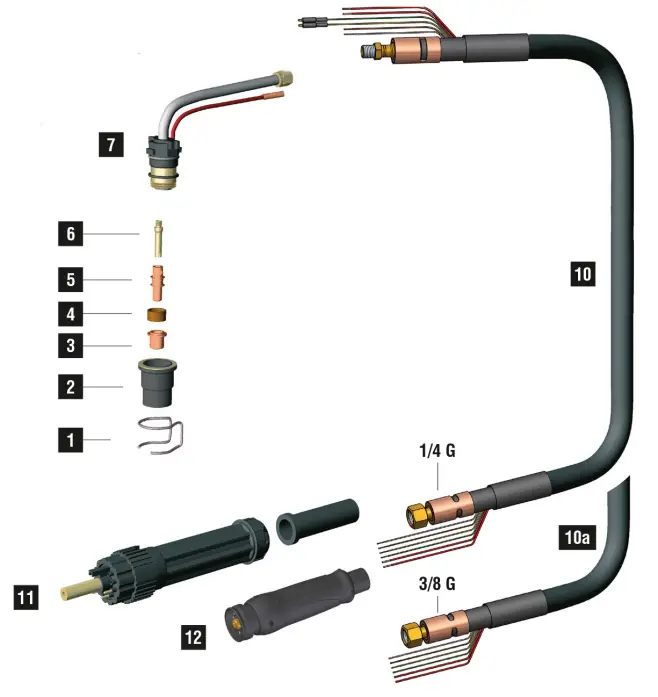 7

6

5

4

3

2

1

10

1/4 G

10a

3/8 G

11

12