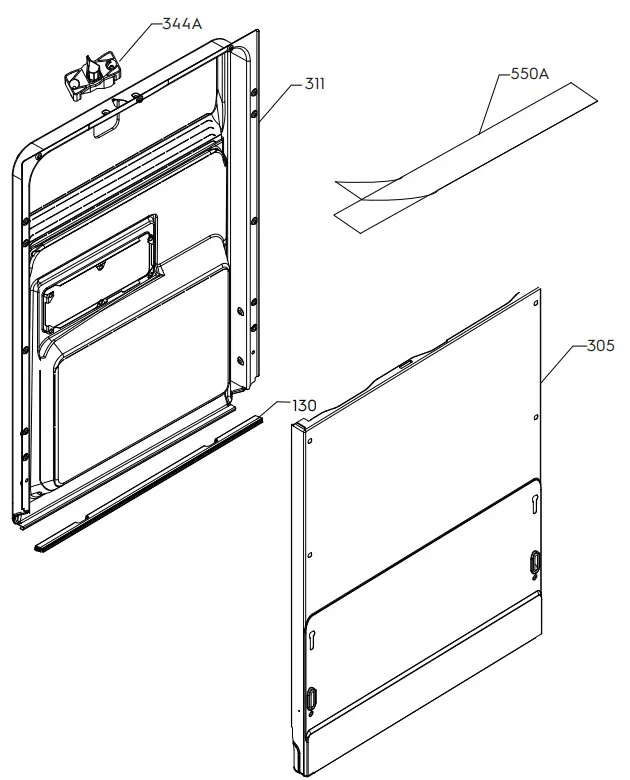 344A
311
550A
305
130