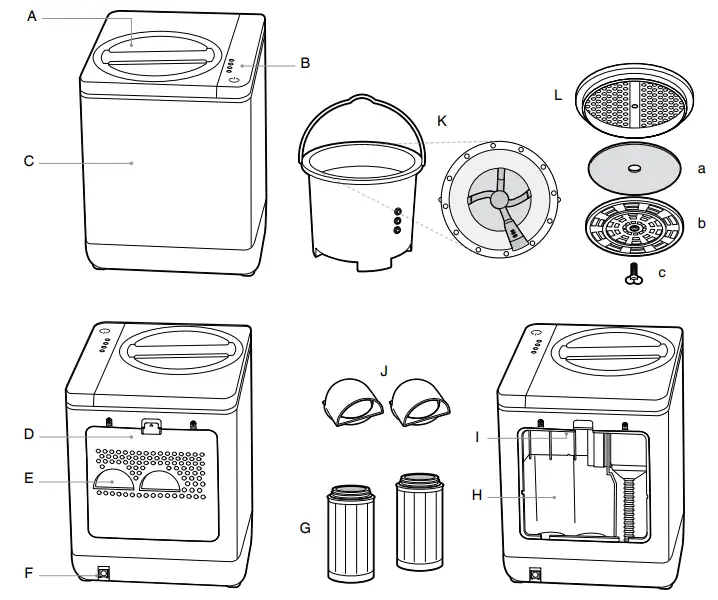 A
B
C
K
L
a
b
c
D
E
F
J
G
I
H