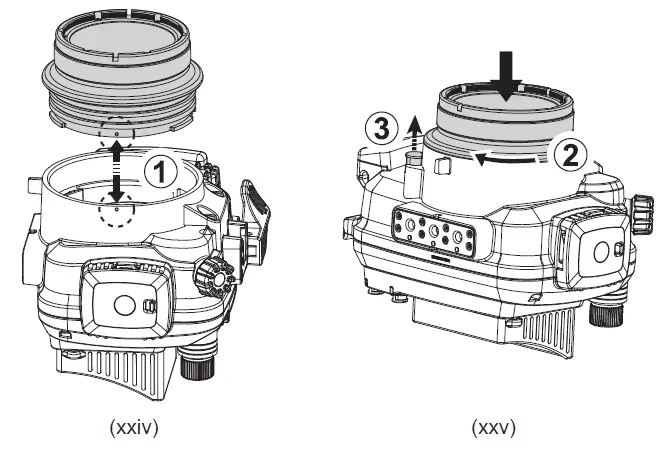 1

(xxiv)

3

2

(xxv)