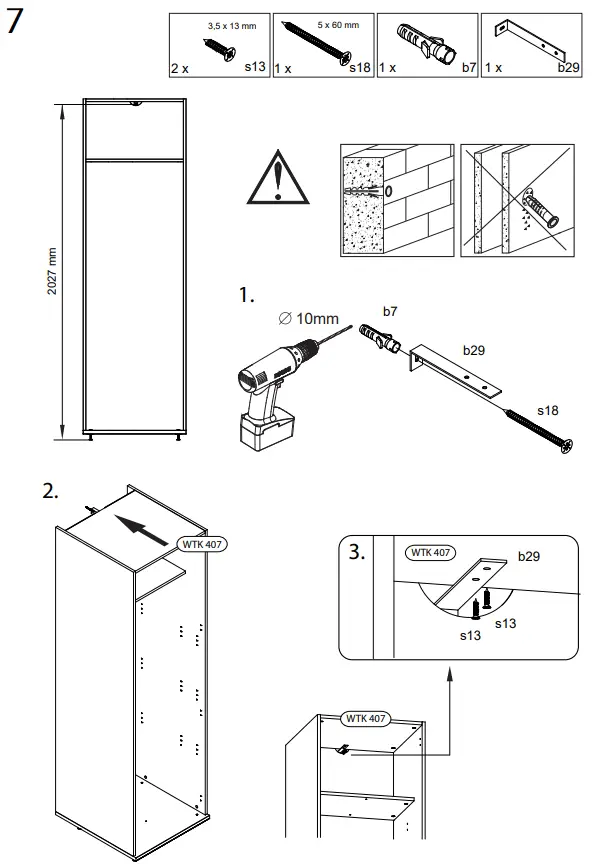 7

3,5 x 13 mm
2 x s13

5 x 60 mm
1 x s18

1 x b7

1 x b29

2027 mm

1.

$\varnothing$ 10mm

b7

b29

s18

2.

WTK 407

3.

WTK 407

b29

s13 s13

WTK 407