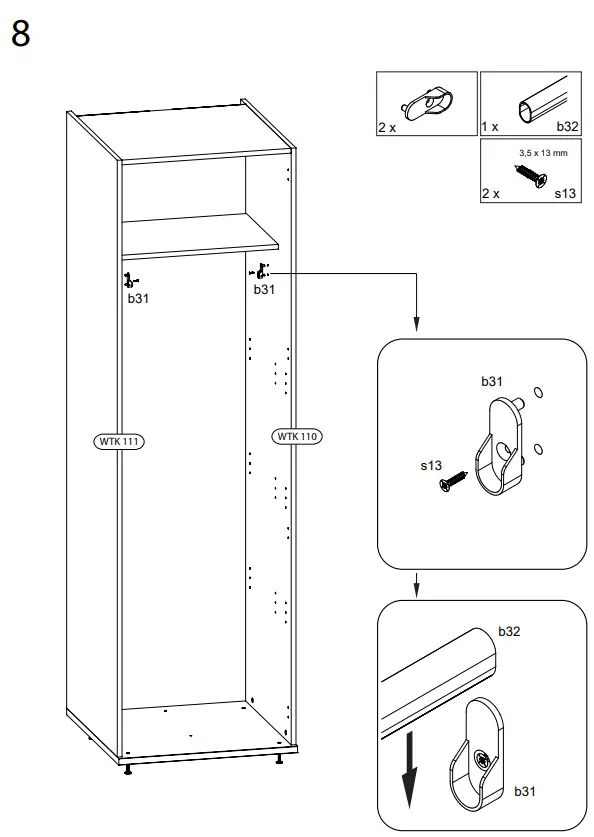 8

2 x

1 x b32

3,5 x 13 mm

2 x s13

b31

b31

WTK 111

WTK 110

b31

s13

b32

b31