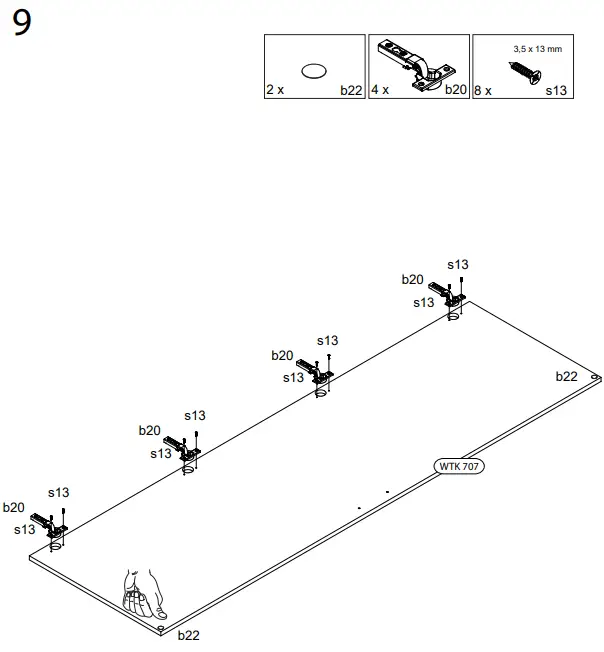 9

2 x b22

4 x b20

3,5 x 13 mm
8 x s13

s13
b20
s13

s13
b20
s13

b22

s13
b20
s13

WTK 707

s13
b20
s13

b22