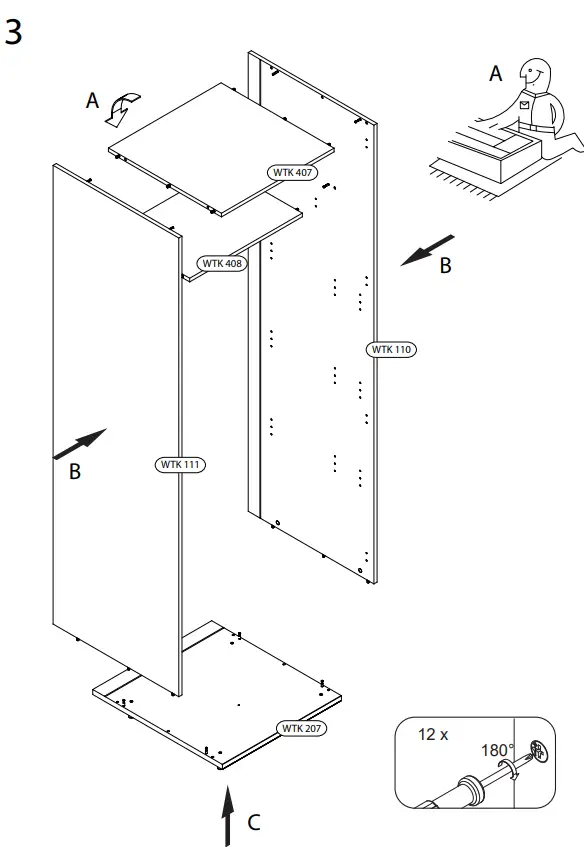 3

A

A

WTK 407

WTK 408

B

WTK 110

B

WTK 111

WTK 207

C

12 x

180°