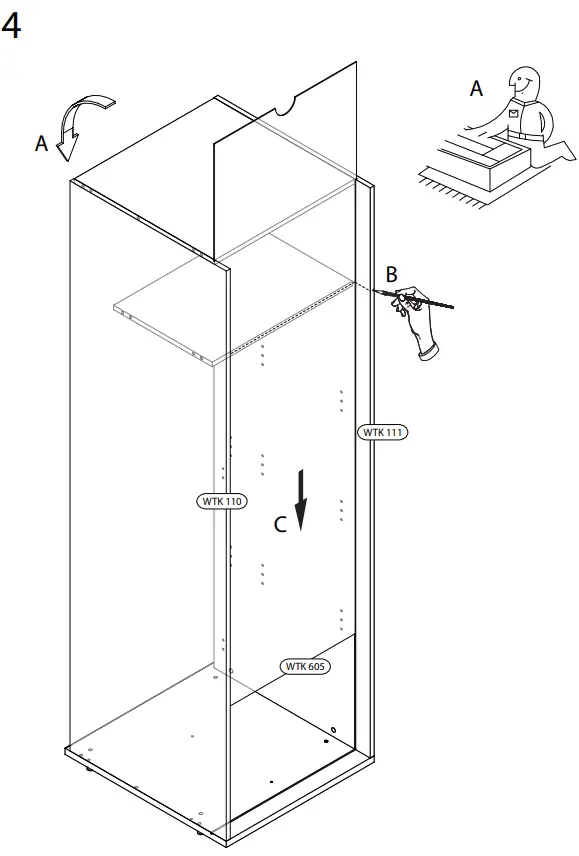 4

A

A

B

WTK 111

WTK 110

C

WTK 605