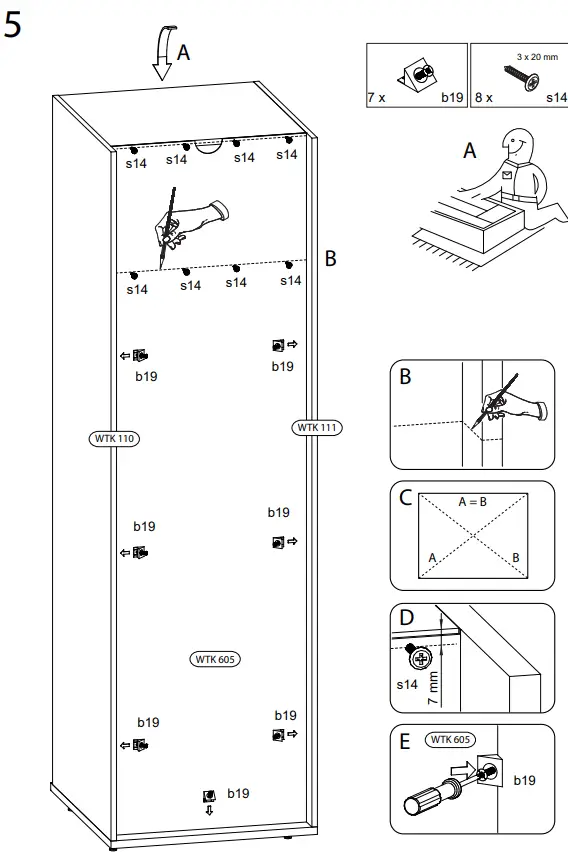 5

A

7 x b19

3 x 20 mm
8 x s14

A

s14 s14 s14 s14

B

s14 s14 s14 s14

b19

b19

WTK 110

WTK 111

b19

b19

WTK 605

b19

b19

b19

B

C

A = B

A

B

D

s14

7 mm

E

WTK 605

b19